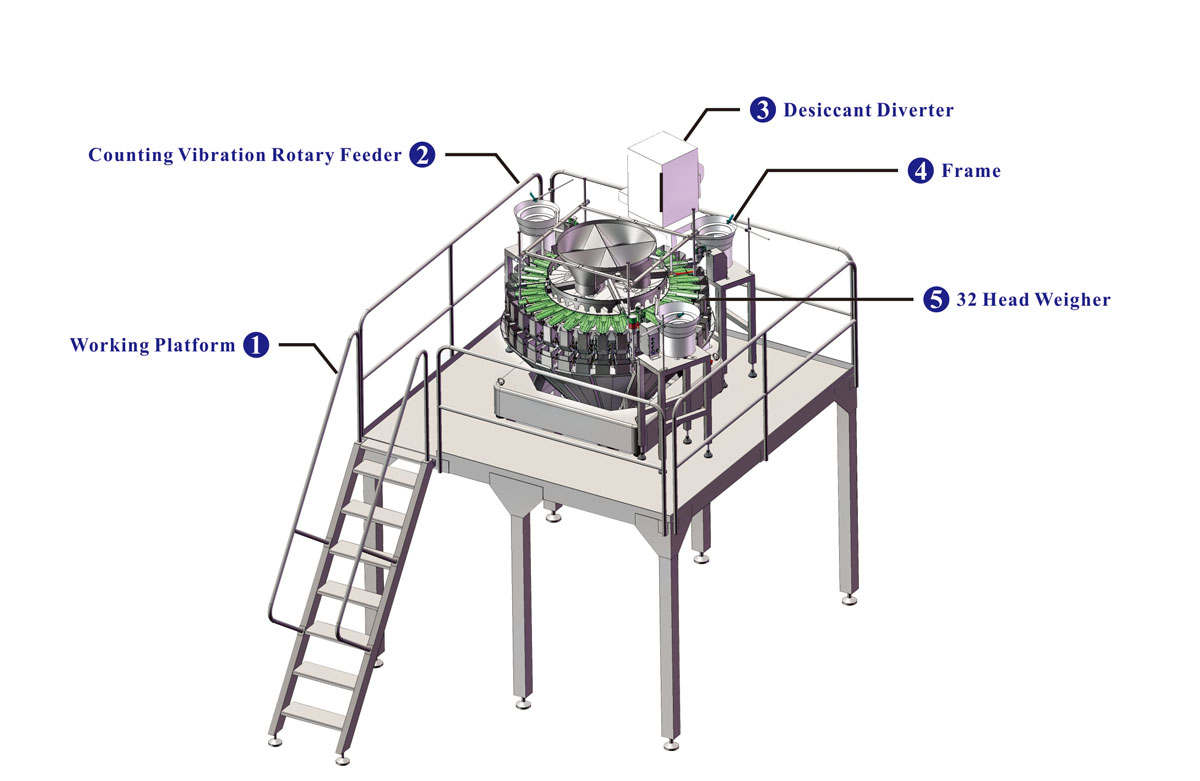 3 Desiccant Diverter
Counting Vibration Rotary Feeder 2
4 Frame
5 32 Head Weigher
Working Platform 1